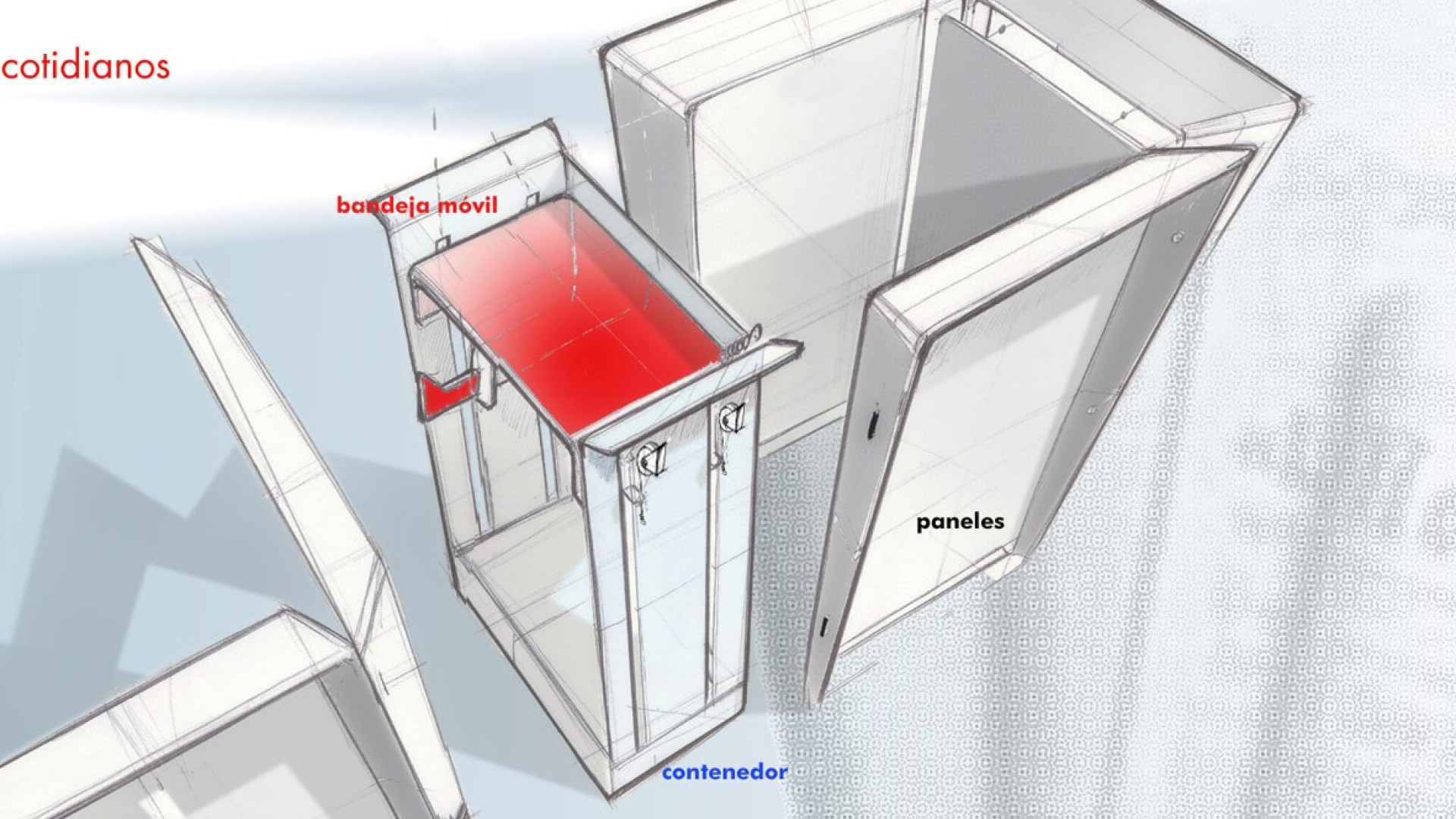 cotidianos

bandeja móvil

paneles

contenedor