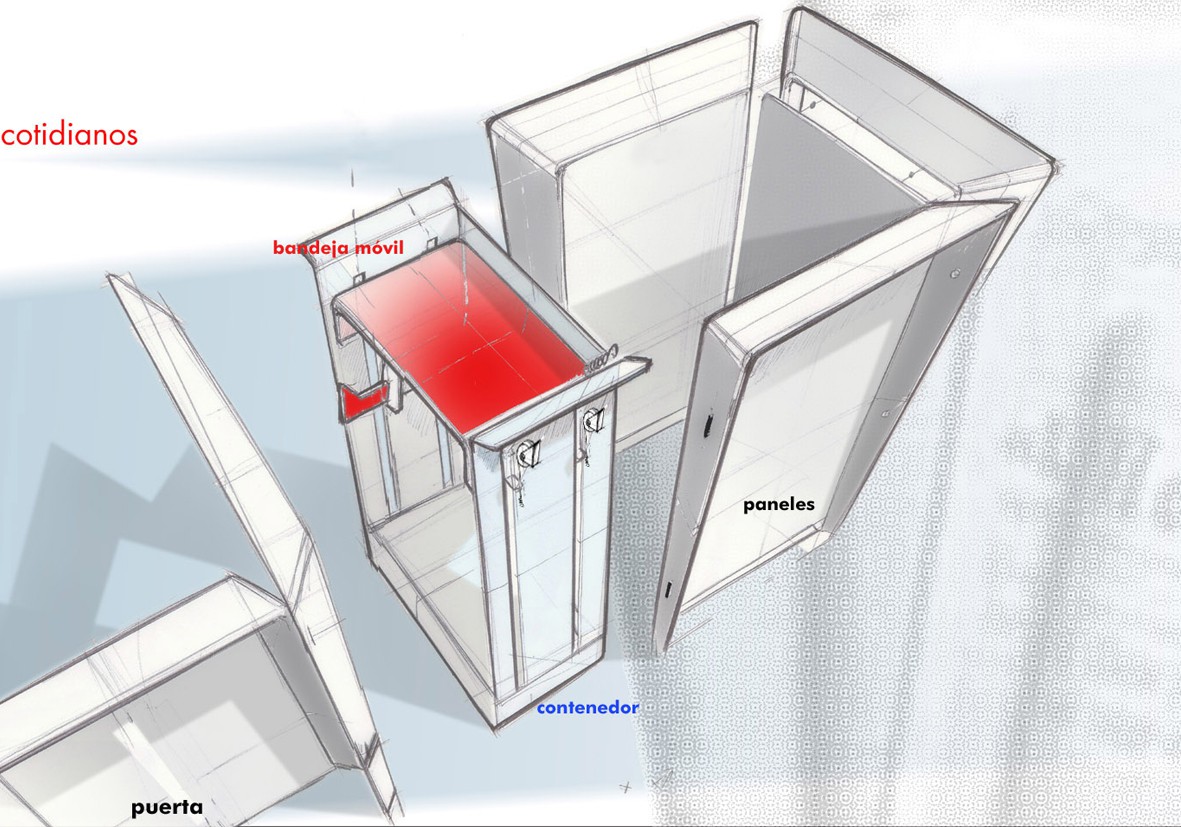 cotidianos

bandeja móvil

paneles

contenedor

puerta